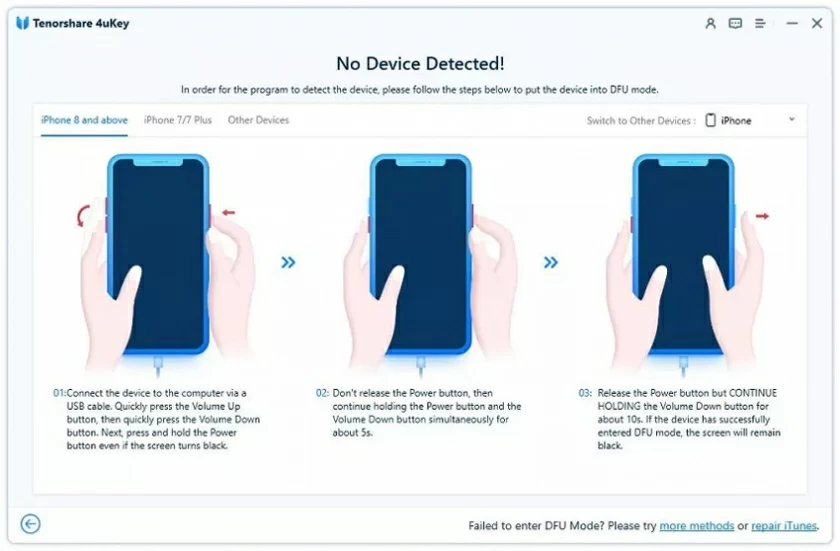 Tenorshare 4uKey

No Device Detected!

In order for the program to detect the device, please follow the steps below to put the device into DFU mode.

iPhone 8 and above iPhone 7/7 Plus Other Devices

Switch to Other Devices : iPhone

01:Connect the device to the computer via a USB cable. Quickly press the Volume Up button, then quickly press the Volume Down button. Next, press and hold the Power button even if the screen turns black.

02: Don't release the Power button, then continue holding the Power button and the Volume Down button simultaneously for about 5s.

03: Release the Power button but CONTINUE HOLDING the Volume Down button for about 10s. If the device has successfully entered DFU mode, the screen will remain black.

Failed to enter DFU Mode? Please try more methods or repair iTunes.